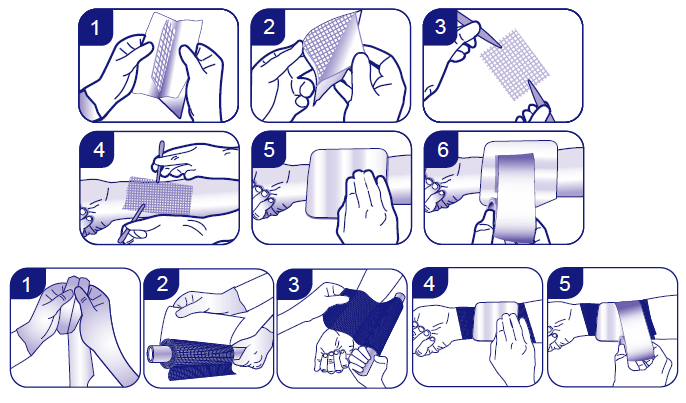 1
2
3
4
5
6
1
2
3
4
5