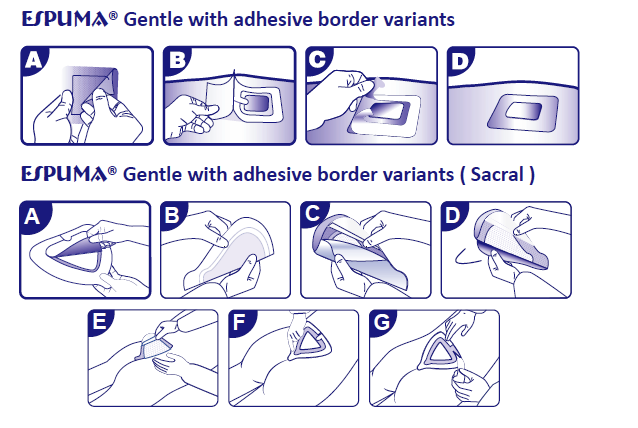 ESPUMA® Gentle with adhesive border variants

A

B

C

D

ESPUMA® Gentle with adhesive border variants ( Sacral )

A

B

C

D

E

F

G